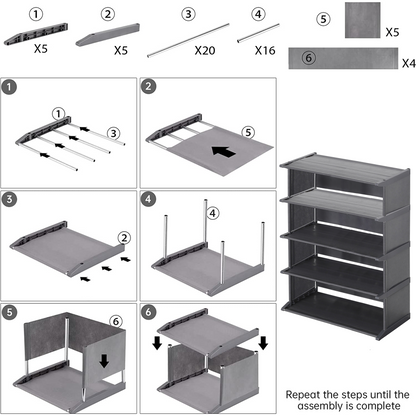 ① X5
② X5
③ X20
④ X16
⑤ X5
⑥ X4

1
①
③

2
⑤

3
②

4
④

5
⑥

6

Repeat the steps until the assembly is complete